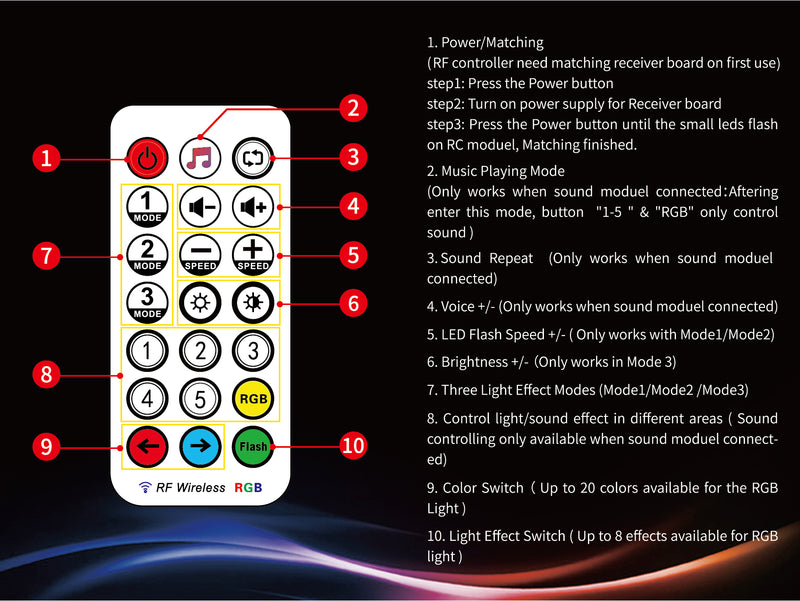 1

2

3

4

5

6

7

8

9

10

1
MODE

2
MODE

3
MODE

SPEED

SPEED

1 2 3

4 5 RGB

Flash

RF Wireless RGB

1. Power/Matching
(RF controller need matching receiver board on first use)
step1: Press the Power button
step2: Turn on power supply for Receiver board
step3: Press the Power button until the small leds flash on RC moduel, Matching finished.

2. Music Playing Mode
(Only works when sound moduel connected: Aftering enter this mode, button "1-5 " & "RGB" only control sound )

3. Sound Repeat (Only works when sound moduel connected)

4. Voice +/- (Only works when sound moduel connected)

5. LED Flash Speed +/- ( Only works with Mode1/Mode2)

6. Brightness +/- (Only works in Mode 3)

7. Three Light Effect Modes (Mode1/Mode2 /Mode3)

8. Control light/sound effect in different areas ( Sound controlling only available when sound moduel connected)

9. Color Switch ( Up to 20 colors available for the RGB Light )

10. Light Effect Switch ( Up to 8 effects available for RGB light )